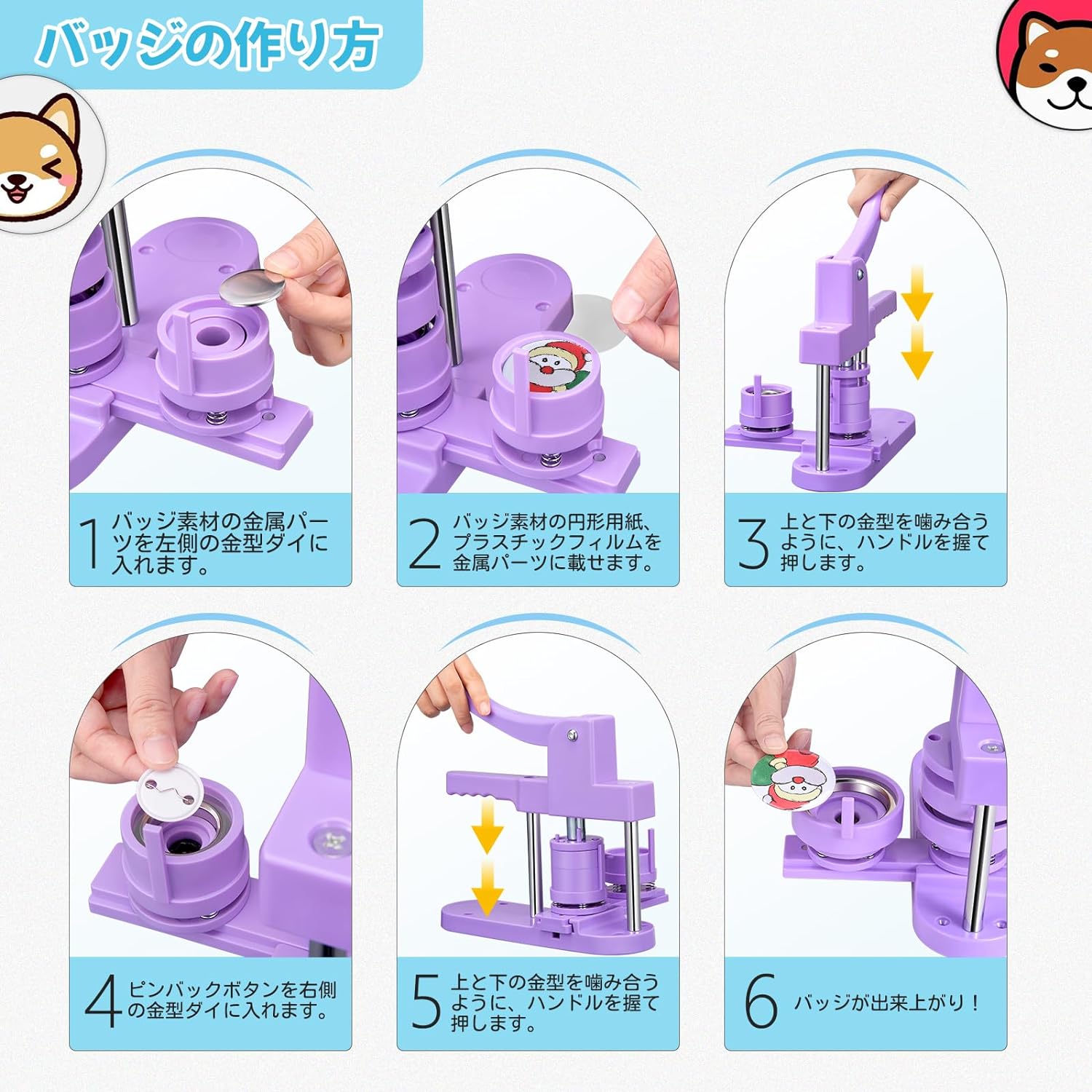 バッジの作り方

1 バッジ素材の金属パーツを左側の金型ダイに入れます。

2 バッジ素材の円形用紙、プラスチックフィルムを金属パーツに載せます。

3 上と下の金型を噛み合うように、ハンドルを握て押します。

4 ピンバックボタンを右側の金型ダイに入れます。

5 上と下の金型を噛み合うように、ハンドルを握て押します。

6 バッジが出来上がり！