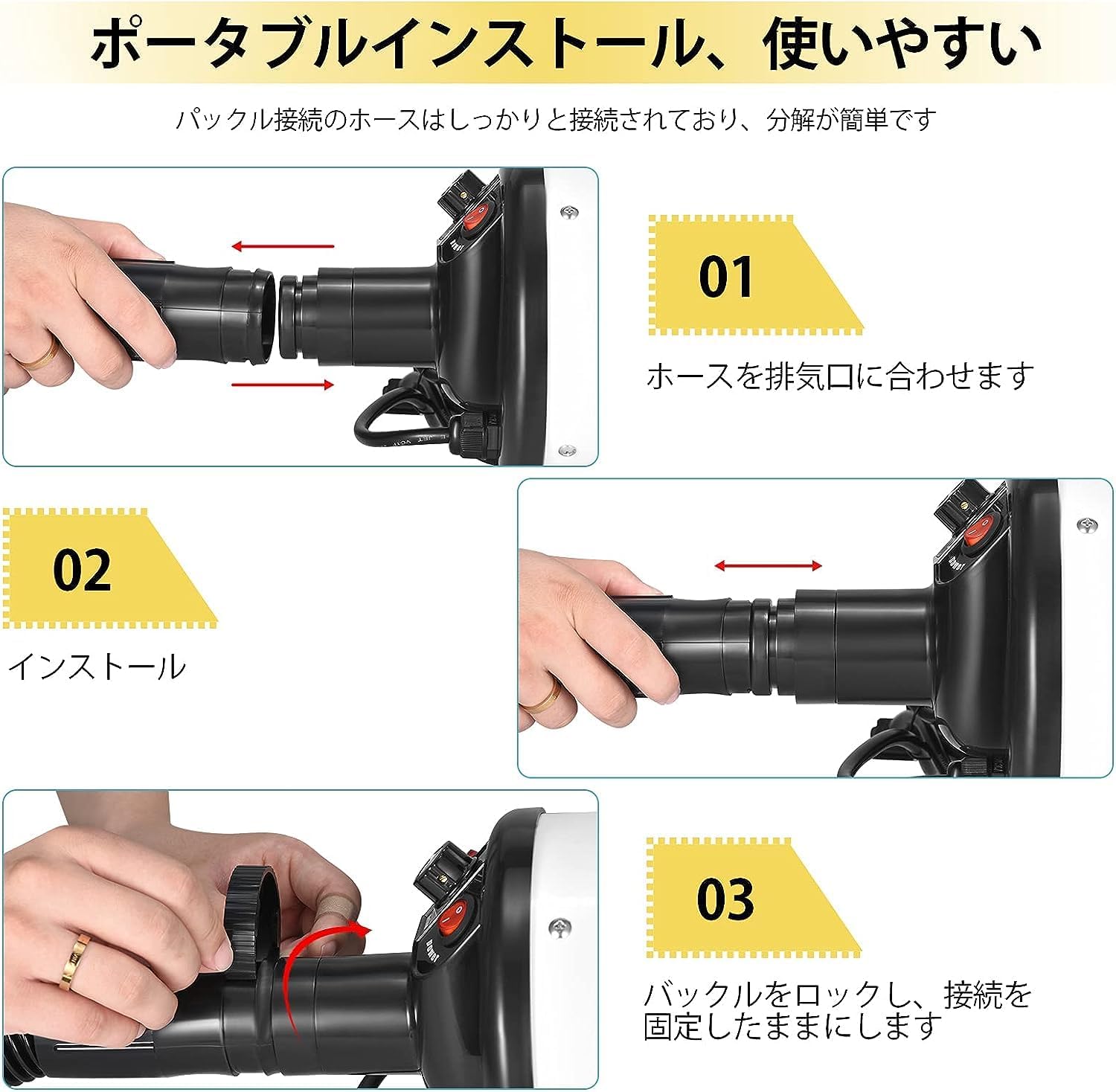 ポータブルインストール、使いやすい

パックル接続のホースはしっかりと接続されており、分解が簡単です

01

ホースを排気口に合わせます

02

インストール

03

バックルをロックし、接続を固定したままにします