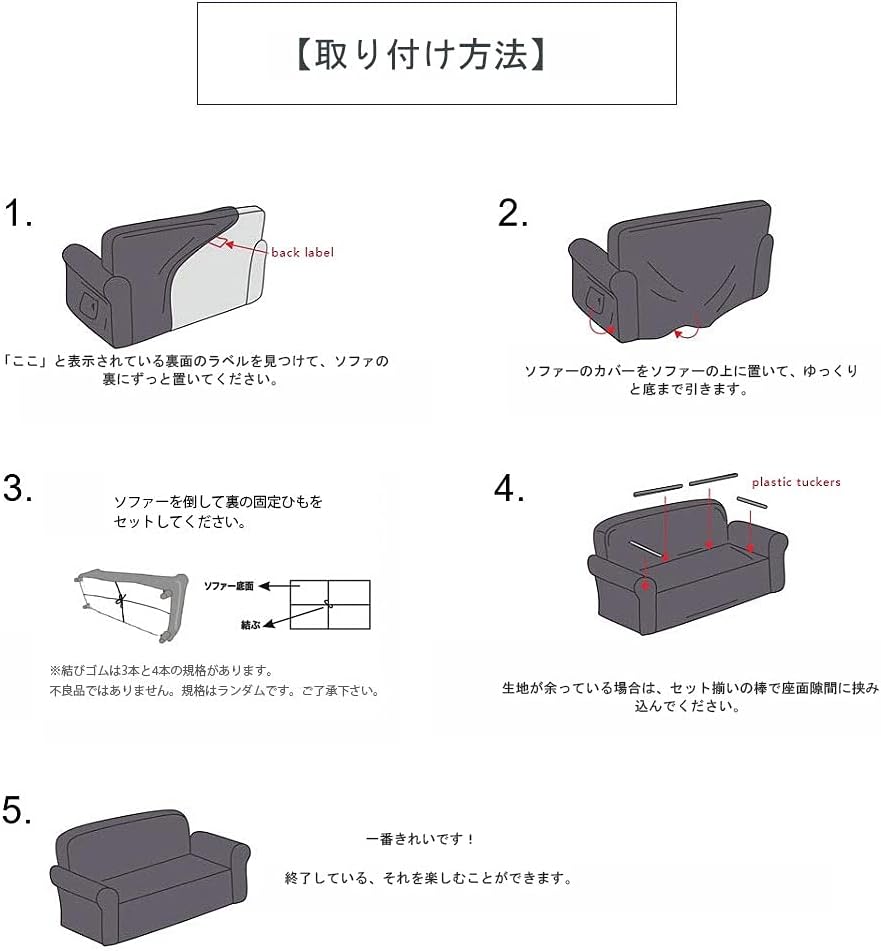 【取り付け方法】

1.

back label

「ここ」と表示されている裏面のラベルを見つけて、ソファの裏にずっと置いてください。

2.

ソファーのカバーをソファーの上に置いて、ゆっくりと底まで引きます。

3.

ソファーを倒して裏の固定ひもをセットしてください。

ソファー底面

結ぶ

※結びゴムは3本と4本の規格があります。
不良品ではありません。規格はランダムです。ご了承下さい。

4.

plastic tuckers

生地が余っている場合は、セット揃いの棒で座面隙間に挟み込んでください。

5.

一番きれいです！

終了している、それを楽しむことができます。