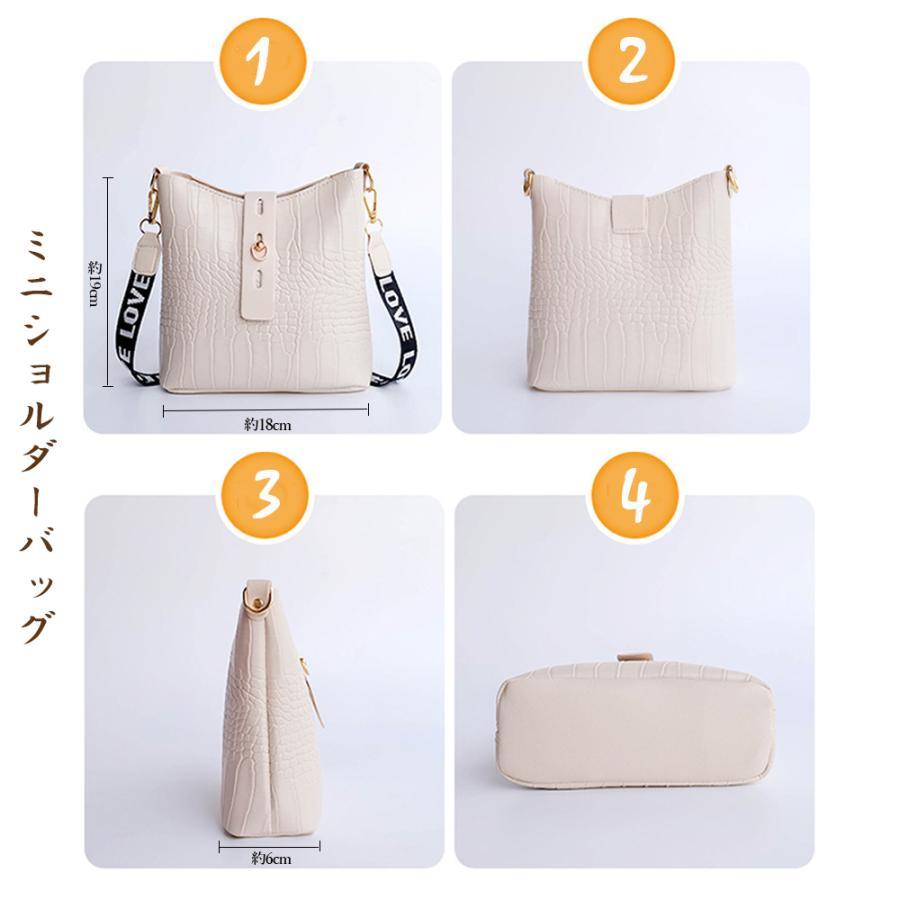 ミニショルダーバッグ

1

約19cm

LOVE

LOVE

約18cm

2

3

約6cm

4